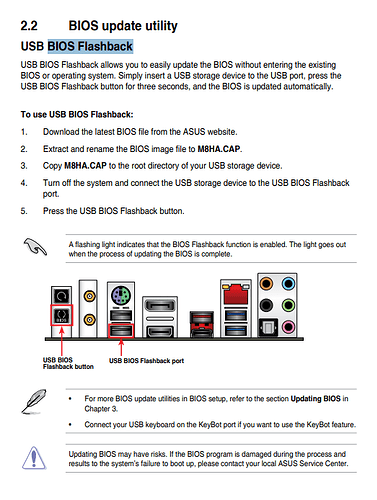 2.2 BIOS update utility

USB BIOS Flashback

USB BIOS Flashback allows you to easily update the BIOS without entering the existing BIOS or operating system. Simply insert a USB storage device to the USB port, press the USB BIOS Flashback button for three seconds, and the BIOS is updated automatically.

To use USB BIOS Flashback:

1. Download the latest BIOS file from the ASUS website.

2. Extract and rename the BIOS image file to M8HA.CAP.

3. Copy M8HA.CAP to the root directory of your USB storage device.

4. Turn off the system and connect the USB storage device to the USB BIOS Flashback port.

5. Press the USB BIOS Flashback button.

A flashing light indicates that the BIOS Flashback function is enabled. The light goes out when the process of updating the BIOS is complete.

BIOS

USB BIOS Flashback button

USB BIOS Flashback port

• For more BIOS update utilities in BIOS setup, refer to the section Updating BIOS in Chapter 3.

• Connect your USB keyboard on the KeyBot port if you want to use the KeyBot feature.

Updating BIOS may have risks. If the BIOS program is damaged during the process and results to the system's failure to boot up, please contact your local ASUS Service Center.